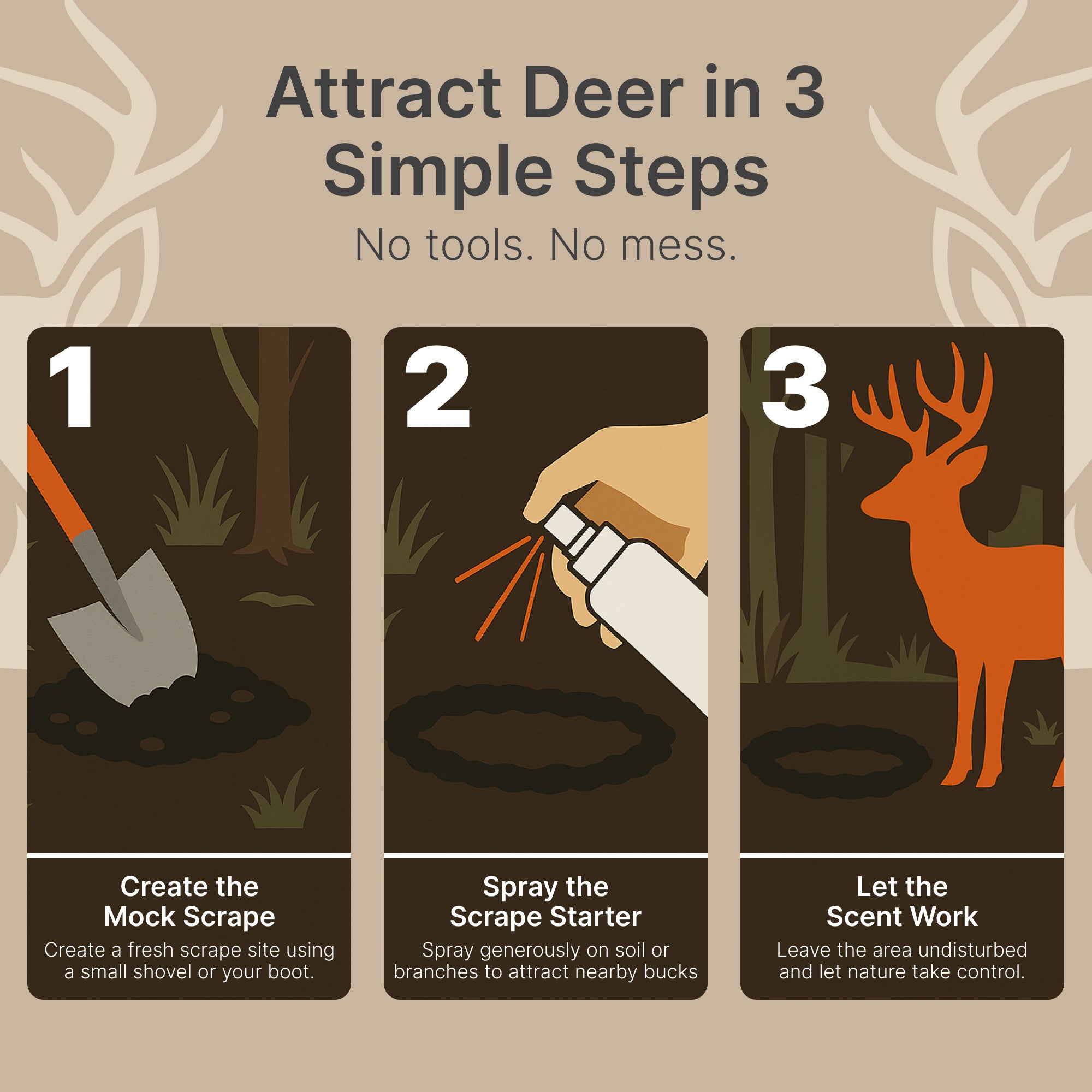 Attract Deer in 3 Simple Steps

No tools. No mess.

1

Create the Mock Scrape

Create a fresh scrape site using a small shovel or your boot.

2

Spray the Scrape Starter

Spray generously on soil or branches to attract nearby bucks

3

Let the Scent Work

Leave the area undisturbed and let nature take control.